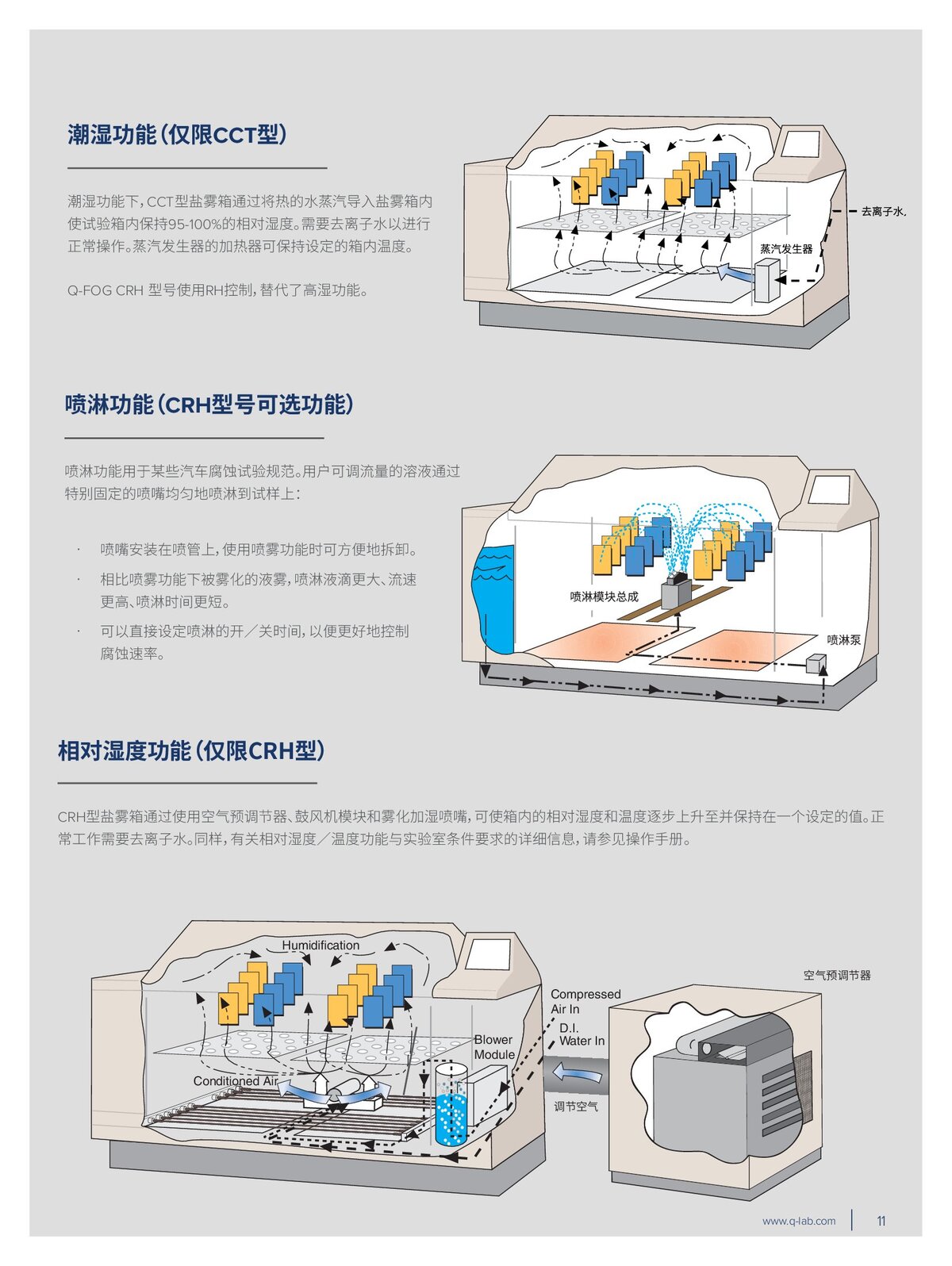 潮湿功能（仅限CCT型）

潮湿功能下，CCT型盐雾箱通过将热的水蒸汽导入盐雾箱内使试验箱内保持95-100%的相对湿度。需要去离子水以进行正常操作。蒸汽发生器的加热器可保持设定的箱内温度。

Q-FOG CRH 型号使用RH控制，替代了高湿功能。

去离子水，

蒸汽发生器

喷淋功能（CRH型号可选功能）

喷淋功能用于某些汽车腐蚀试验规范。用户可调流量的溶液通过特别固定的喷嘴均匀地喷淋到试样上：

· 喷嘴安装在喷管上，使用喷雾功能时可方便地拆卸。

· 相比喷雾功能下被雾化的液雾，喷淋液滴更大、流速更高、喷淋时间更短。

· 可以直接设定喷淋的开／关时间，以便更好地控制腐蚀速率。

喷淋模块总成

喷淋泵

相对湿度功能（仅限CRH型）

CRH型盐雾箱通过使用空气预调节器、鼓风机模块和雾化加湿喷嘴，可使箱内的相对湿度和温度逐步上升至并保持在一个设定的值。正常工作需要去离子水。同样，有关相对湿度／温度功能与实验室条件要求的详细信息，请参见操作手册。

Humidification

Conditioned Air

Blower Module

Compressed Air In

D.I. Water In

调节空气

空气预调节器

www.q-lab.com 11