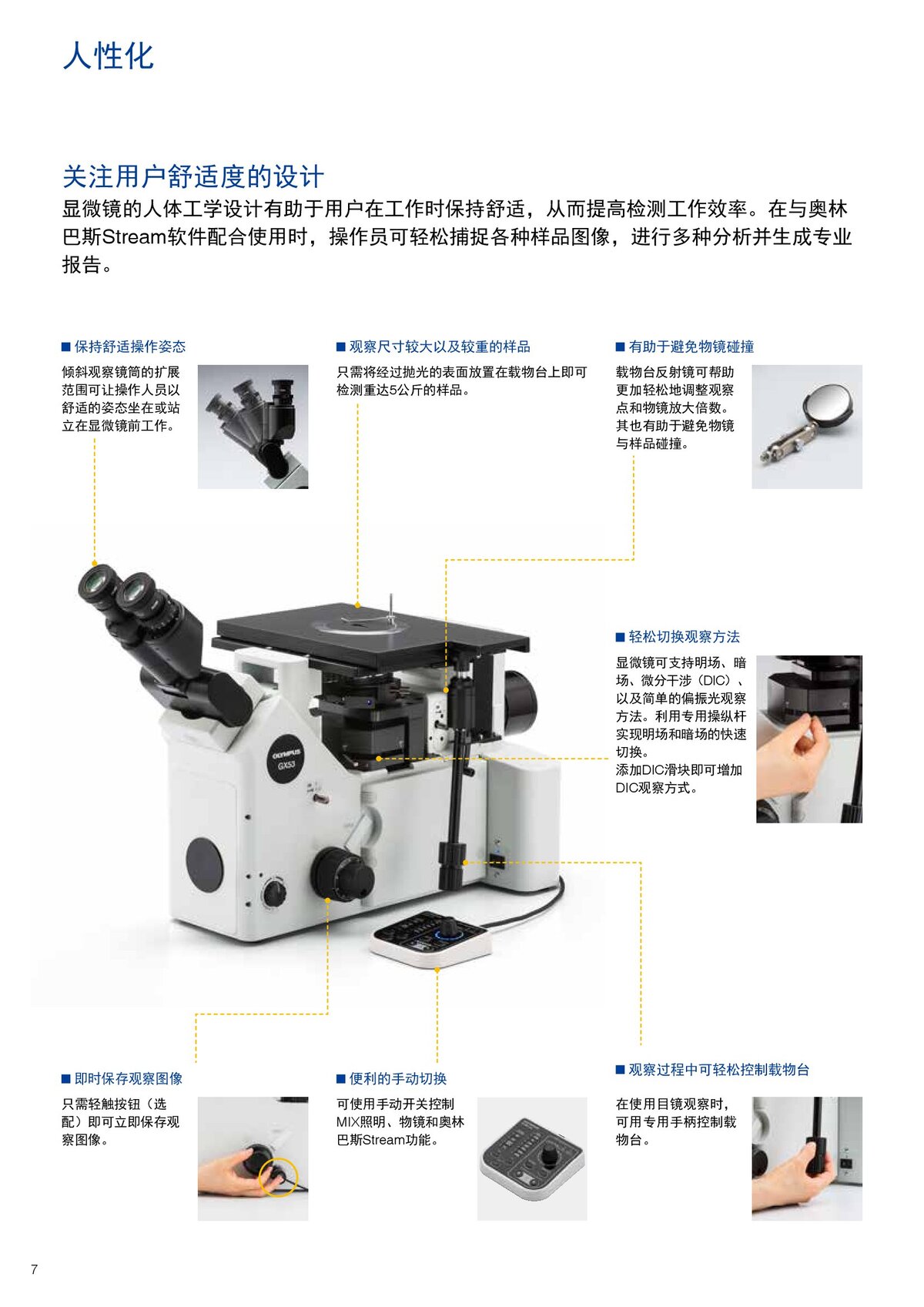 人性化

关注用户舒适度的设计
显微镜的人体工学设计有助于用户在工作时保持舒适，从而提高检测工作效率。在与奥林巴斯Stream软件配合使用时，操作员可轻松捕捉各种样品图像，进行多种分析并生成专业报告。

■ 保持舒适操作姿态
倾斜观察镜筒的扩展范围可让操作人员以舒适的姿态坐在或站立在显微镜前工作。

■ 观察尺寸较大以及较重的样品
只需将经过抛光的表面放置在载物台上即可检测重达5公斤的样品。

■ 有助于避免物镜碰撞
载物台反射镜可帮助更加轻松地调整观察点和物镜放大倍数。其也有助于避免物镜与样品碰撞。

OLYMPUS
GX53

■ 轻松切换观察方法
显微镜可支持明场、暗场、微分干涉（DIC）、以及简单的偏振光观察方法。利用专用操纵杆实现明场和暗场的快速切换。
添加DIC滑块即可增加DIC观察方式。

■ 即时保存观察图像
只需轻触按钮（选配）即可立即保存观察图像。

■ 便利的手动切换
可使用手动开关控制MIX照明、物镜和奥林巴斯Stream功能。

■ 观察过程中可轻松控制载物台
在使用目镜观察时，可用专用手柄控制载物台。

7