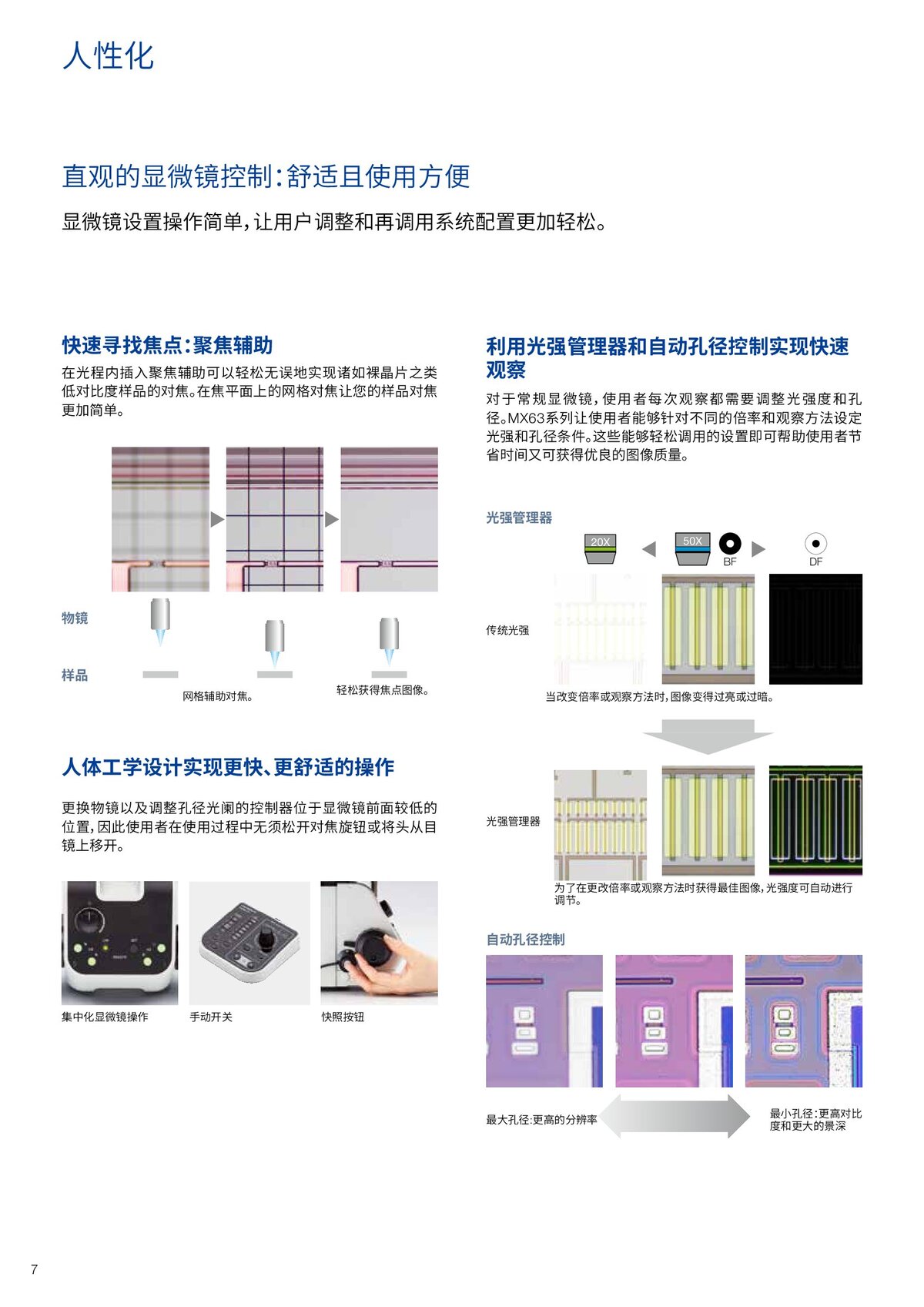 人性化

直观的显微镜控制:舒适且使用方便

显微镜设置操作简单,让用户调整和再调用系统配置更加轻松。

快速寻找焦点:聚焦辅助

在光程内插入聚焦辅助可以轻松无误地实现诸如裸晶片之类低对比度样品的对焦。在焦平面上的网格对焦让您的样品对焦更加简单。

物镜

样品

网格辅助对焦。

轻松获得焦点图像。

人体工学设计实现更快、更舒适的操作

更换物镜以及调整孔径光阑的控制器位于显微镜前面较低的位置,因此使用者在使用过程中无须松开对焦旋钮或将头从目镜上移开。

集中化显微镜操作

手动开关

快照按钮

利用光强管理器和自动孔径控制实现快速观察

对于常规显微镜,使用者每次观察都需要调整光强度和孔径。MX63系列让使用者能够针对不同的倍率和观察方法设定光强和孔径条件。这些能够轻松调用的设置即可帮助使用者节省时间又可获得优良的图像质量。

光强管理器

20X

50X

BF

DF

传统光强

当改变倍率或观察方法时,图像变得过亮或过暗。

光强管理器

为了在更改倍率或观察方法时获得最佳图像,光强度可自动进行调节。

自动孔径控制

最大孔径:更高的分辨率

最小孔径:更高对比度和更大的景深

7