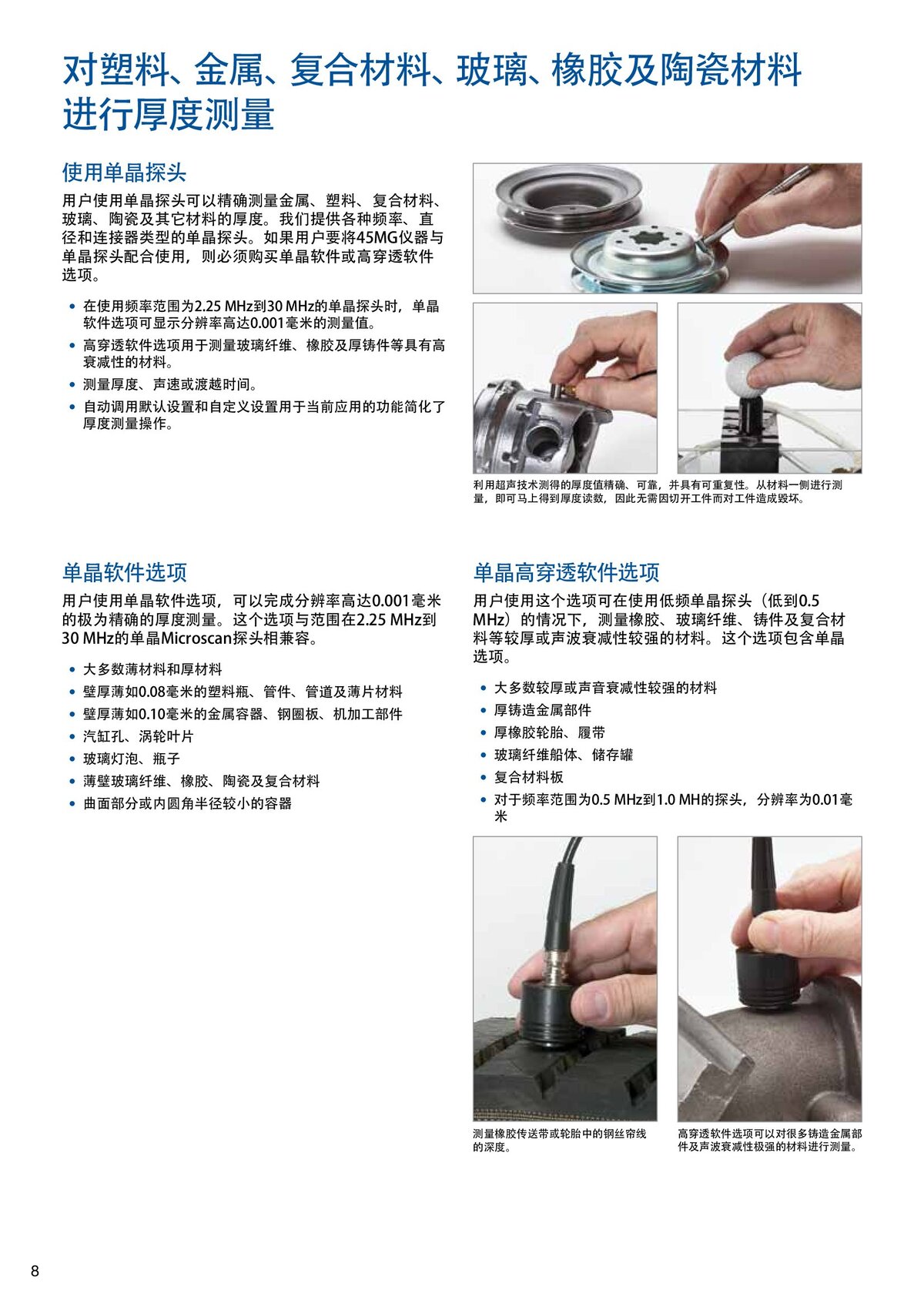 对塑料、金属、复合材料、玻璃、橡胶及陶瓷材料进行厚度测量

使用单晶探头

用户使用单晶探头可以精确测量金属、塑料、复合材料、玻璃、陶瓷及其它材料的厚度。我们提供各种频率、直径和连接器类型的单晶探头。如果用户要将45MG仪器与单晶探头配合使用，则必须购买单晶软件或高穿透软件选项。

• 在使用频率范围为2.25 MHz到30 MHz的单晶探头时，单晶软件选项可显示分辨率高达0.001毫米的测量值。
• 高穿透软件选项用于测量玻璃纤维、橡胶及厚铸件等具有高衰减性的材料。
• 测量厚度、声速或渡越时间。
• 自动调用默认设置和自定义设置用于当前应用的功能简化了厚度测量操作。

利用超声技术测得的厚度值精确、可靠，并具有可重复性。从材料一侧进行测量，即可马上得到厚度读数，因此无需因切开工件而对工件造成毁坏。

单晶软件选项

用户使用单晶软件选项，可以完成分辨率高达0.001毫米的极为精确的厚度测量。这个选项与范围在2.25 MHz到30 MHz的单晶Microscan探头相兼容。

• 大多数薄材料和厚材料
• 壁厚薄如0.08毫米的塑料瓶、管件、管道及薄片材料
• 壁厚薄如0.10毫米的金属容器、钢圈板、机加工部件
• 汽缸孔、涡轮叶片
• 玻璃灯泡、瓶子
• 薄壁玻璃纤维、橡胶、陶瓷及复合材料
• 曲面部分或内圆角半径较小的容器

单晶高穿透软件选项

用户使用这个选项可在使用低频单晶探头（低到0.5 MHz）的情况下，测量橡胶、玻璃纤维、铸件及复合材料等较厚或声波衰减性较强的材料。这个选项包含单晶选项。

• 大多数较厚或声音衰减性较强的材料
• 厚铸造金属部件
• 厚橡胶轮胎、履带
• 玻璃纤维船体、储存罐
• 复合材料板
• 对于频率范围为0.5 MHz到1.0 MH的探头，分辨率为0.01毫米

测量橡胶传送带或轮胎中的钢丝帘线的深度。

高穿透软件选项可以对很多铸造金属部件及声波衰减性极强的材料进行测量。

8